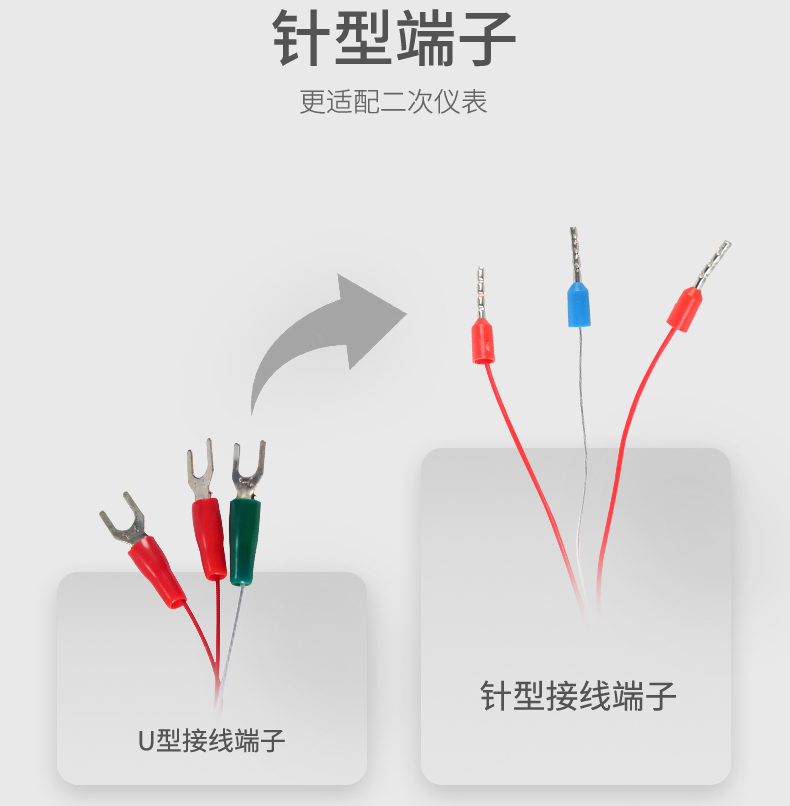 针型端子

更适配二次仪表

U型接线端子

针型接线端子