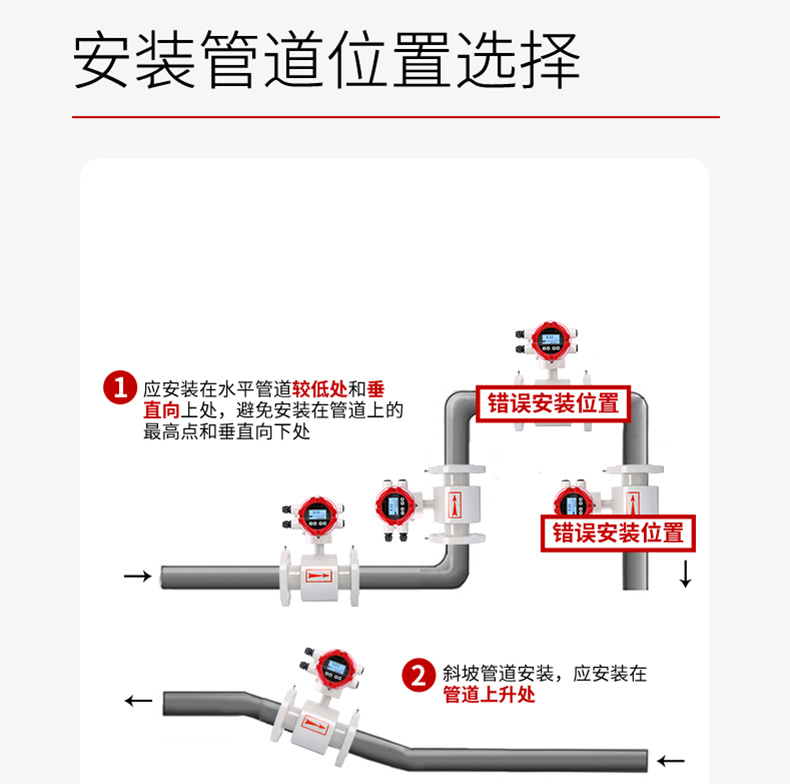 安装管道位置选择

1 应安装在水平管道较低处和垂直向上处，避免安装在管道上的最高点和垂直向下处

错误安装位置

错误安装位置

2 斜坡管道安装，应安装在管道上升处