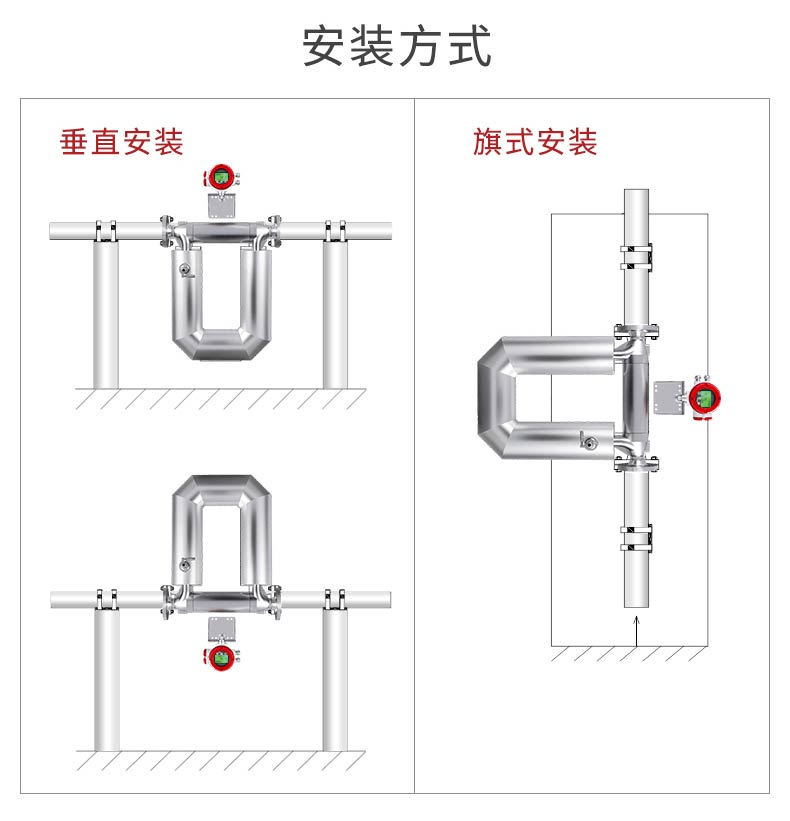 安装方式

垂直安装

旗式安装