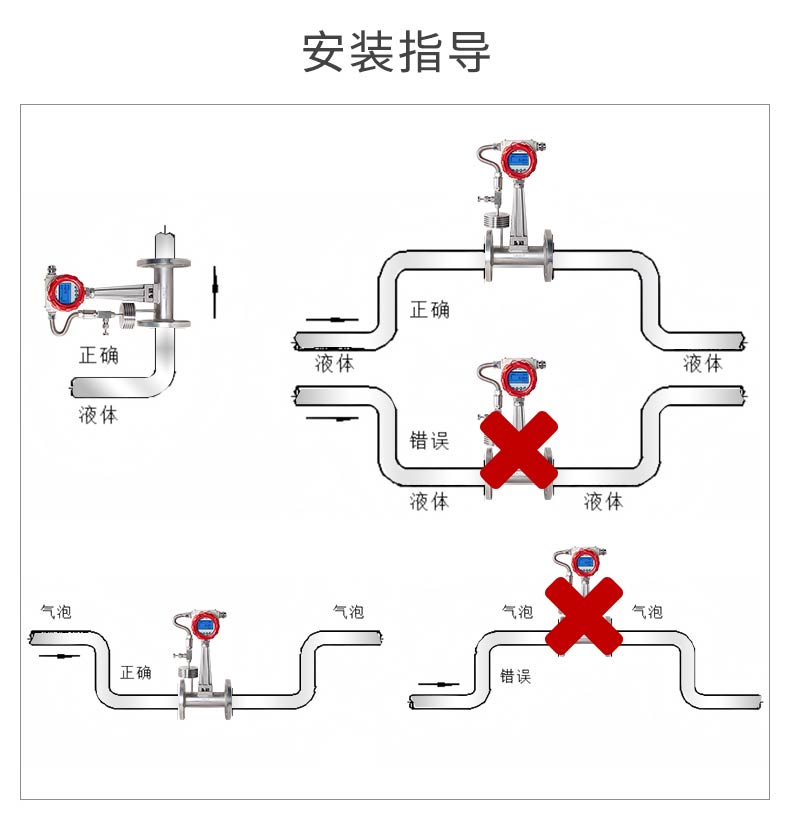 安装指导

正确

液体

正确

液体

液体

错误

液体

液体

气泡

气泡

正确

气泡

气泡

错误